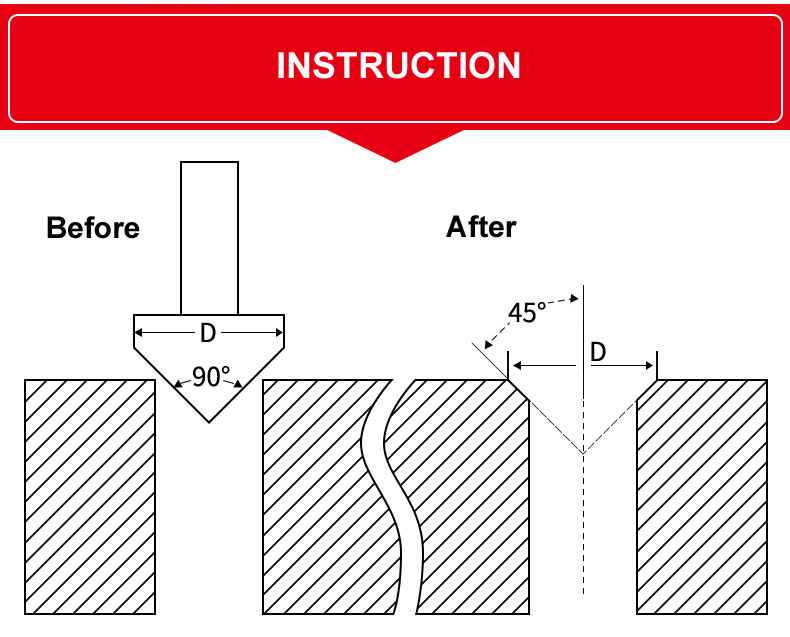 INSTRUCTION

Before

D

90°

After

45°

D